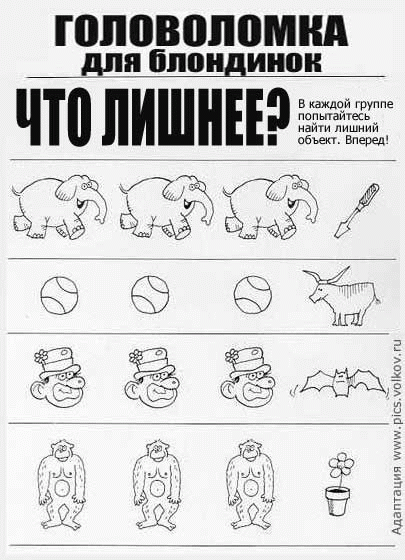 ГОЛОВОЛОМКА
для блондинок

ЧТО ЛИШНЕЕ?

В каждой группе попытайтесь найти лишний объект. Вперед!

Адаптация www.pics.volkov.ru