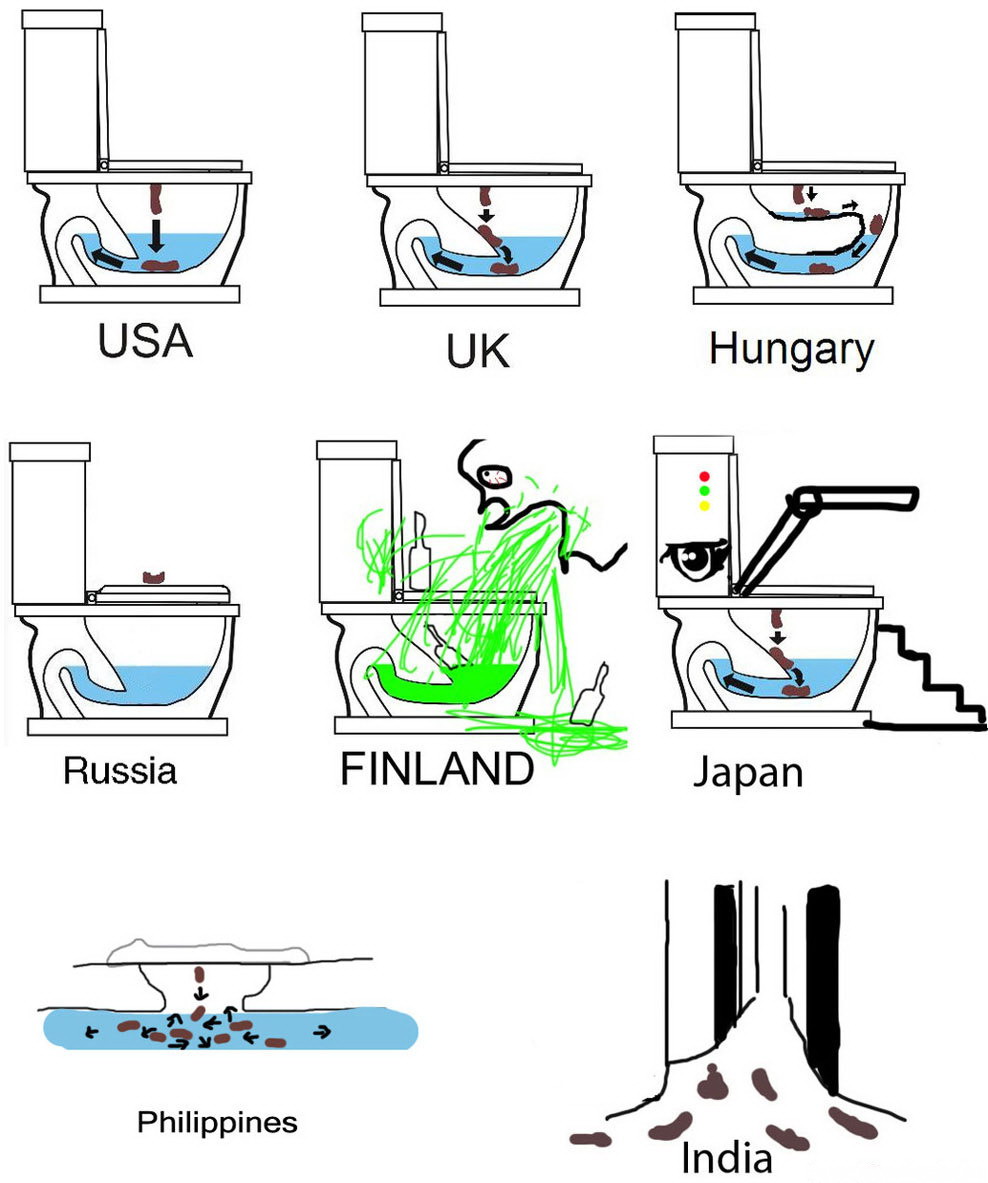 USA

UK

Hungary

Russia

FINLAND

Japan

Philippines

India