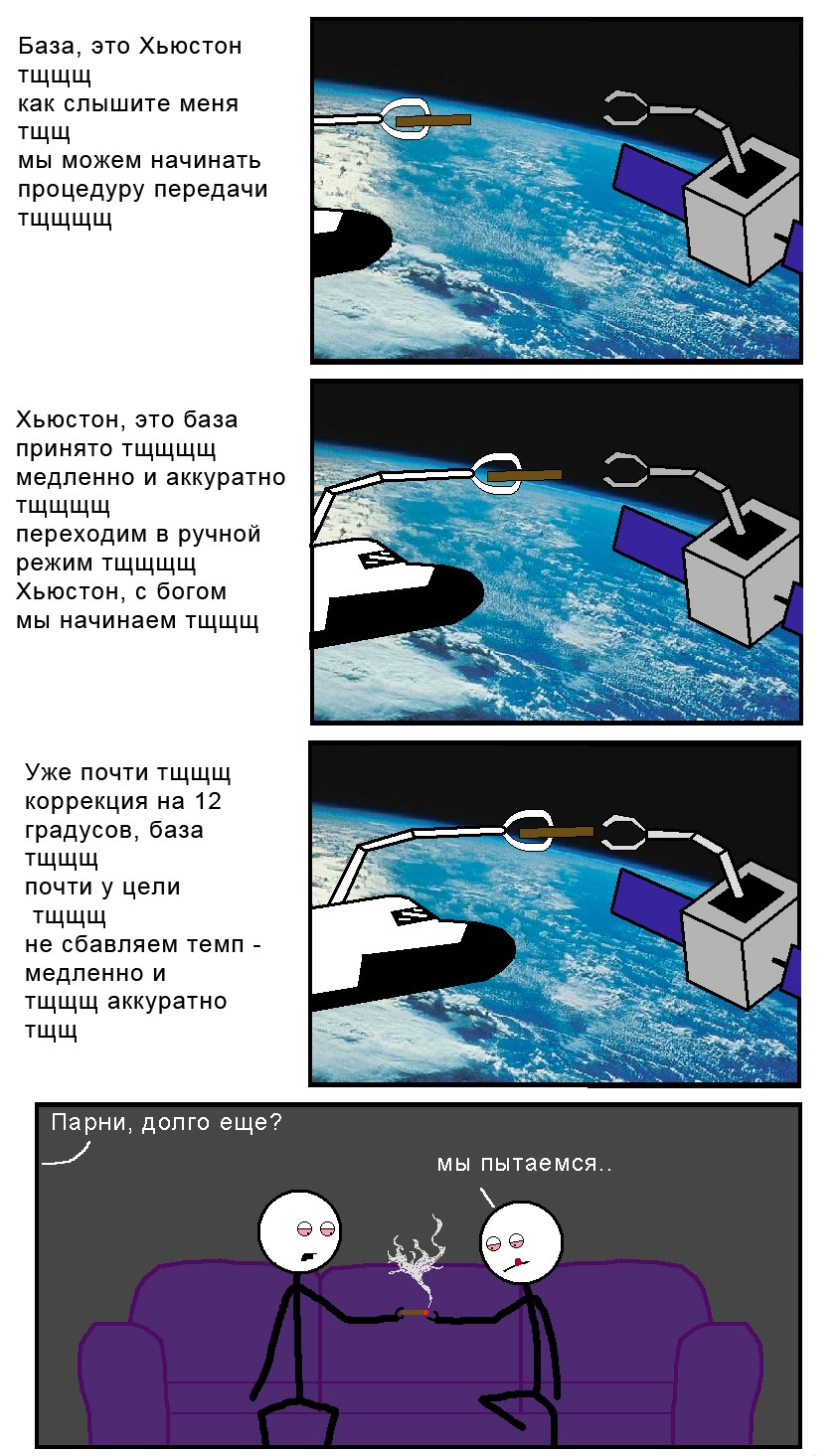 База, это Хьюстон тщщщ
как слышите меня тщщ
мы можем начинать процедуру передачи тщщщщ

Хьюстон, это база
принято тщщщщ
медленно и аккуратно тщщщщ
переходим в ручной режим тщщщщ
Хьюстон, с богом
мы начинаем тщщщ

Уже почти тщщщ
коррекция на 12 градусов, база тщщщ
почти у цели тщщщ
не сбавляем темп - медленно и тщщщ аккуратно тщщ

Парни, долго еще?

мы пытаемся..