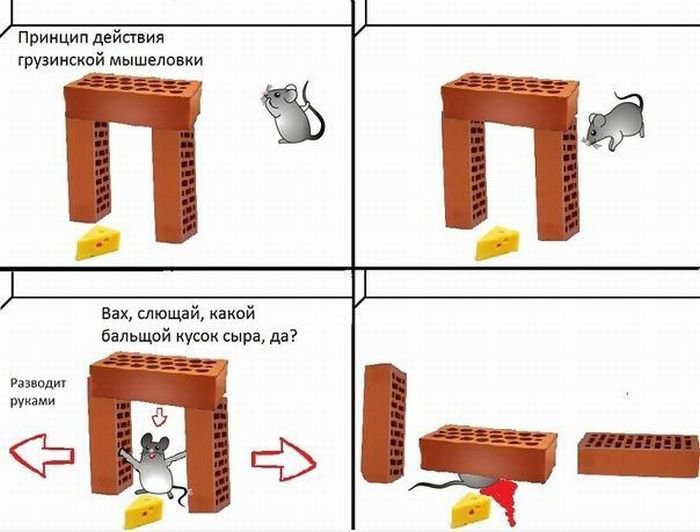 Принцип действия грузинской мышеловки

Вах, слющай, какой бальщой кусок сыра, да?

Разводит руками