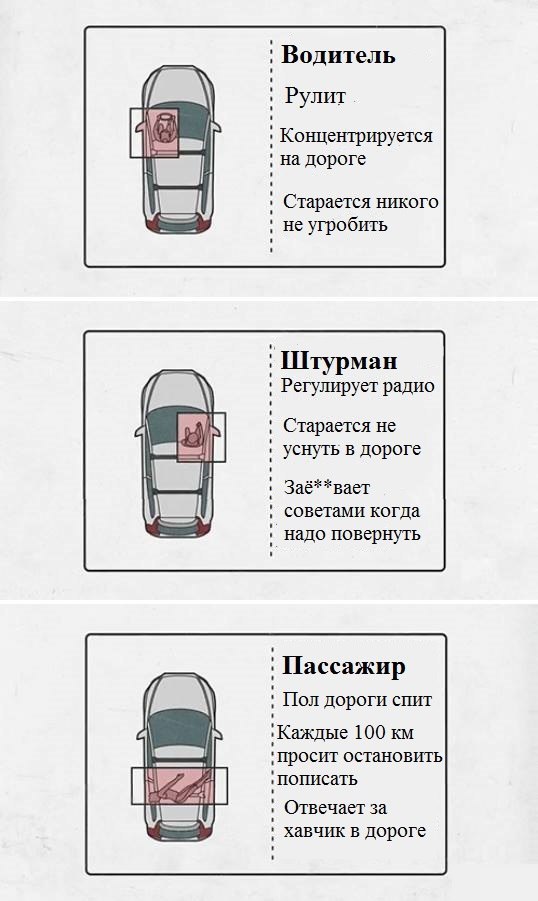 Водитель

Рулит

Концентрируется на дороге

Старается никого не угробить

Штурман

Регулирует радио

Старается не уснуть в дороге

Заё**вает советами когда надо повернуть

Пассажир

Пол дороги спит

Каждые 100 км просит остановить пописать

Отвечает за хавчик в дороге